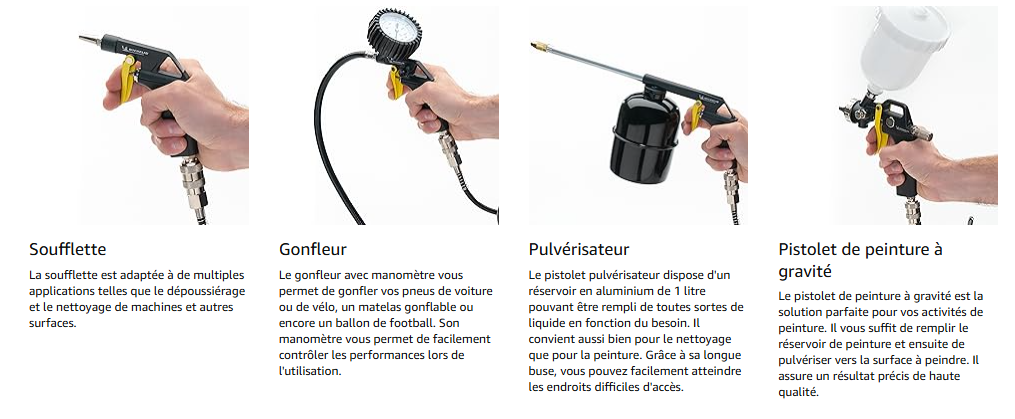 Soufflette

La soufflette est adaptée à de multiples applications telles que le dépoussiérage et le nettoyage de machines et autres surfaces.

Gonfleur

Le gonfleur avec manomètre vous permet de gonfler vos pneus de voiture ou de vélo, un matelas gonflable ou encore un ballon de football. Son manomètre vous permet de facilement contrôler les performances lors de l'utilisation.

Pulvérisateur

Le pistolet pulvérisateur dispose d'un réservoir en aluminium de 1 litre pouvant être rempli de toutes sortes de liquide en fonction du besoin. Il convient aussi bien pour le nettoyage que pour la peinture. Grâce à sa longue buse, vous pouvez facilement atteindre les endroits difficiles d'accès.

Pistolet de peinture à gravité

Le pistolet de peinture à gravité est la solution parfaite pour vos activités de peinture. Il vous suffit de remplir le réservoir de peinture et ensuite de pulvériser vers la surface à peindre. Il assure un résultat précis de haute qualité.